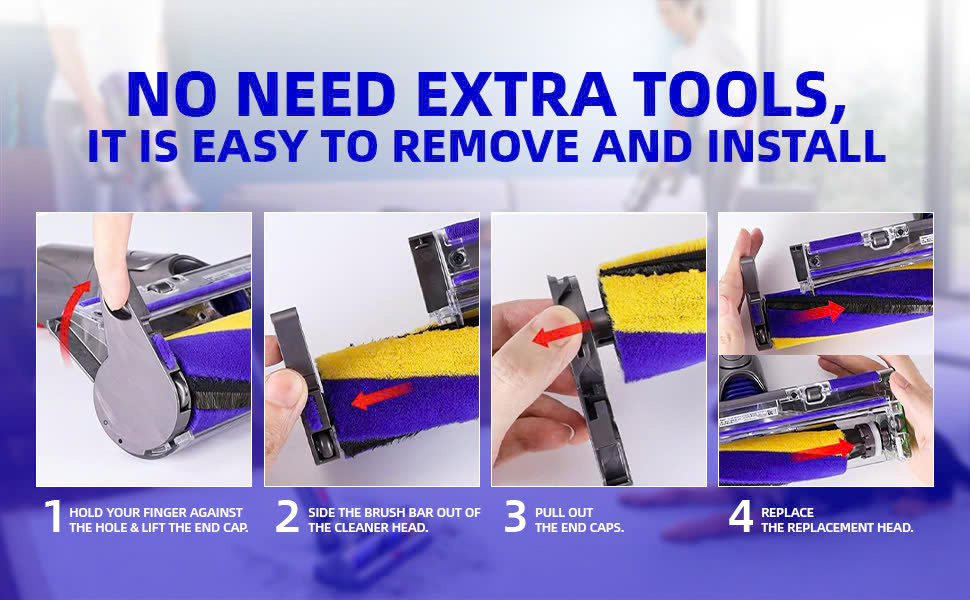 NO NEED EXTRA TOOLS,
IT IS EASY TO REMOVE AND INSTALL

1 HOLD YOUR FINGER AGAINST THE HOLE & LIFT THE END CAP.

2 SIDE THE BRUSH BAR OUT OF THE CLEANER HEAD.

3 PULL OUT THE END CAPS.

4 REPLACE THE REPLACEMENT HEAD.